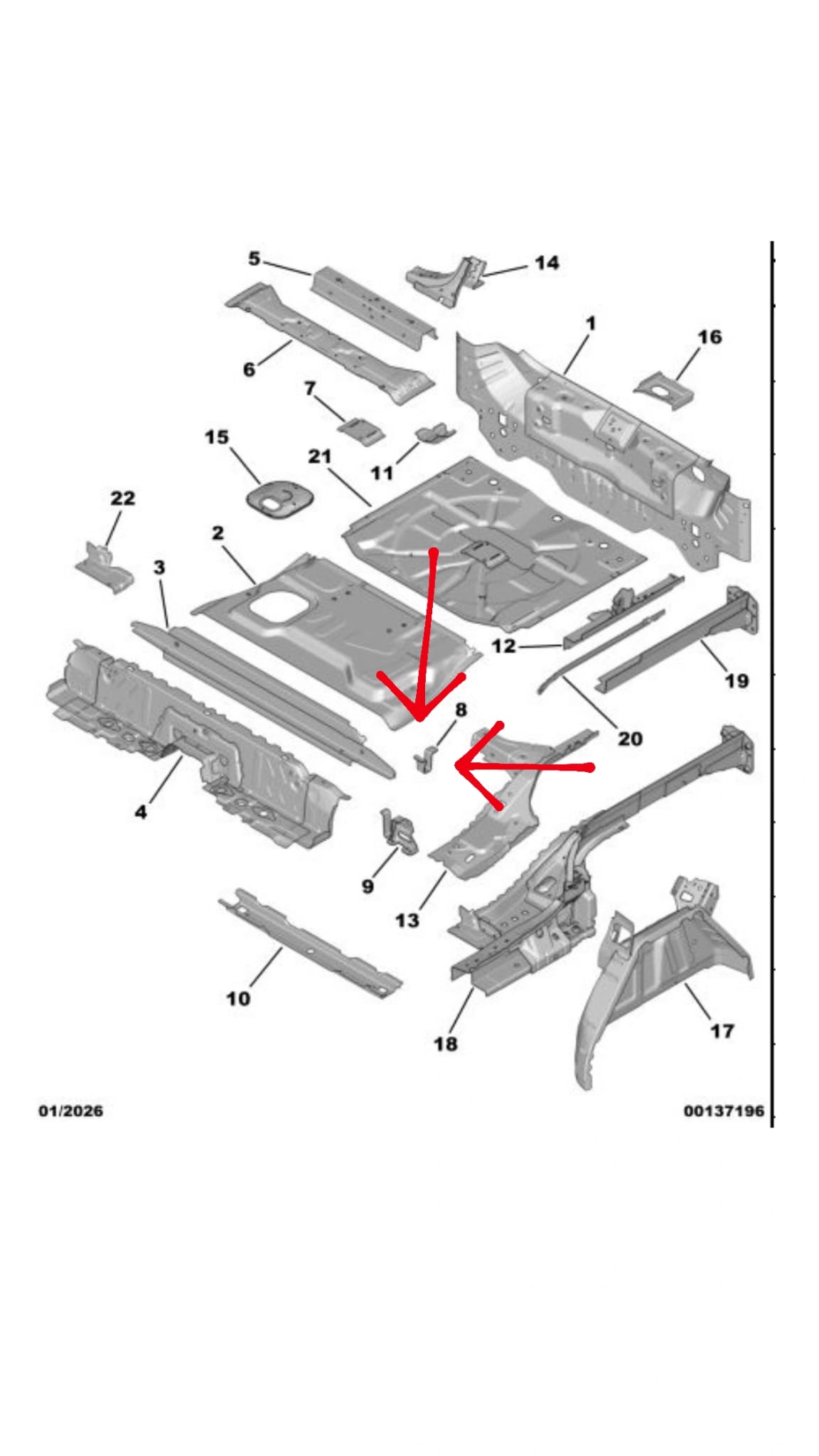 5
14
1
16
6
7
15
21
11
22
2
3
12
19
8
20
4
9
13
10
18
17
01/2026
00137196