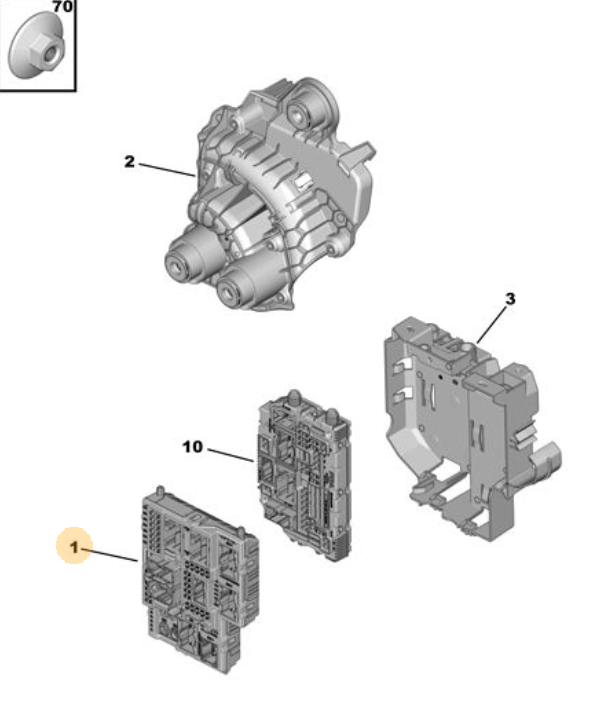 70

2

3

10

1