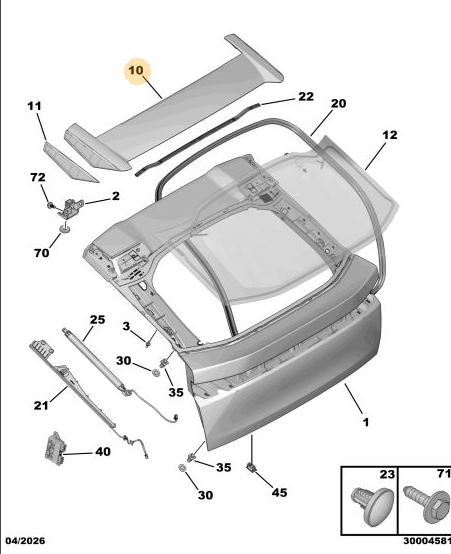 10
22
20
11
12
72
2
70
25
3
30
35
21
1
40
35
30
45
23
71
04/2026
30004581