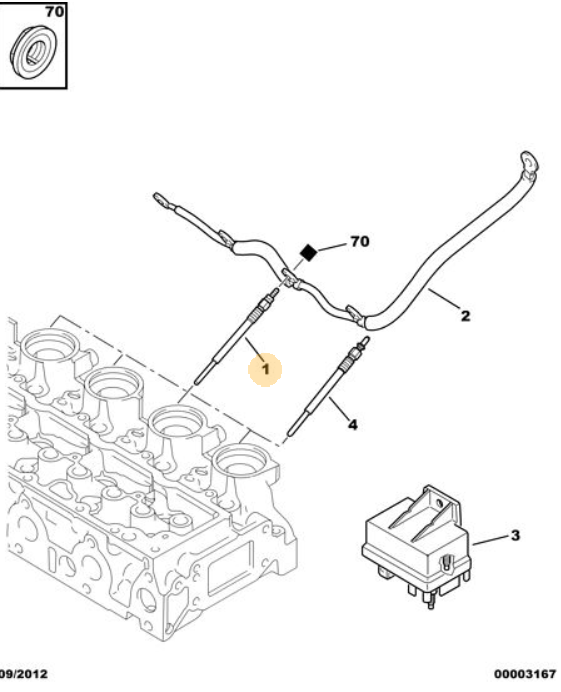 70

70

2

1

4

3

09/2012

00003167