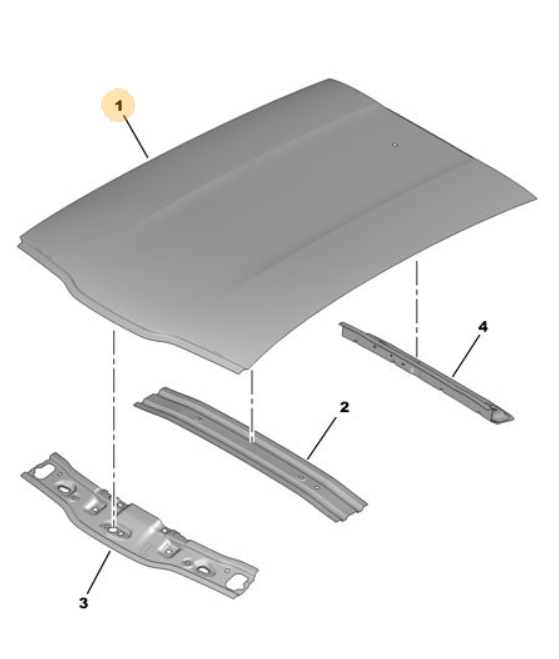 1
4
2
3