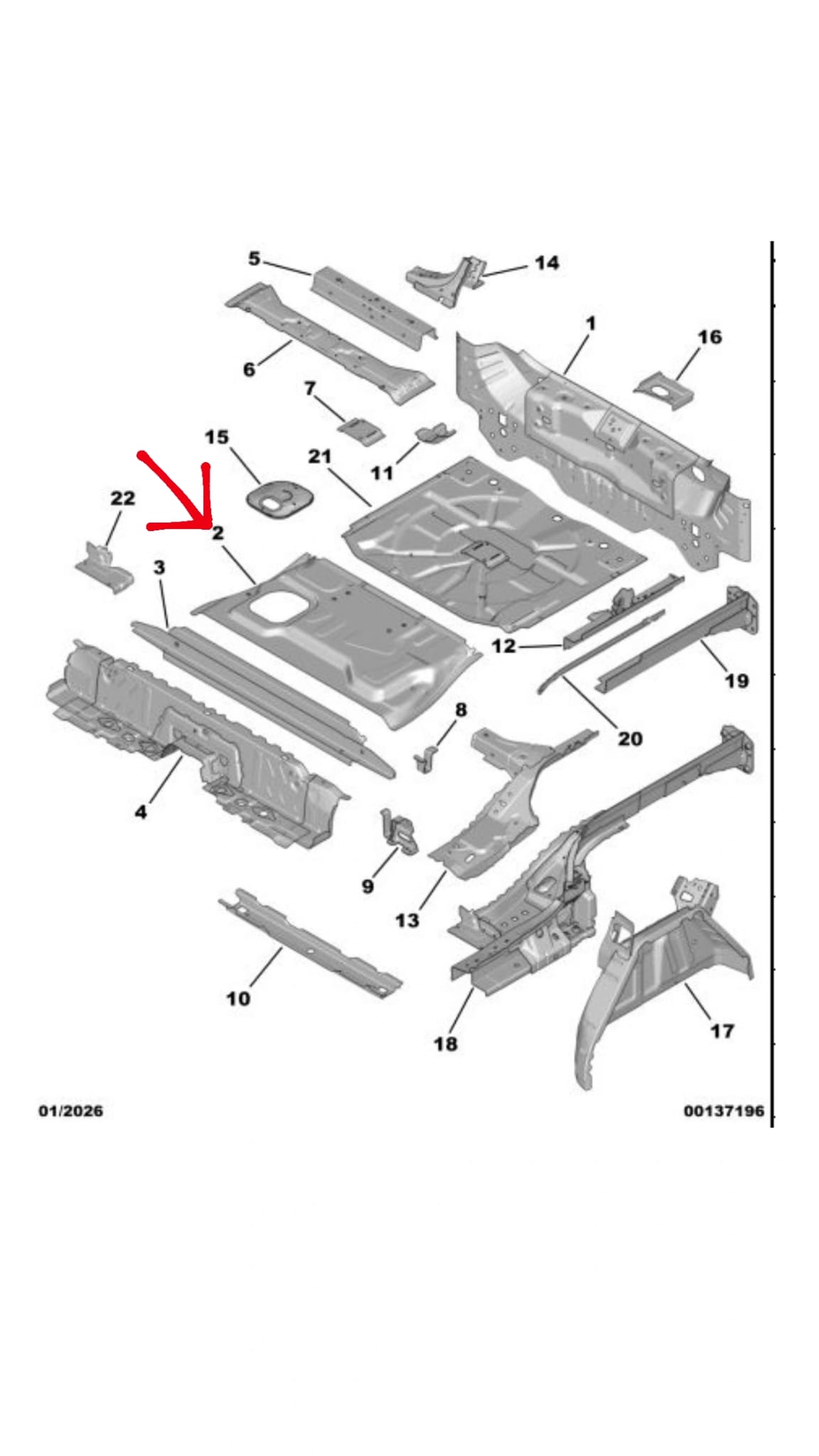 5
14
1
16
6
7
15
21
11
22
2
3
12
19
8
20
4
9
13
10
18
17
01/2026
00137196