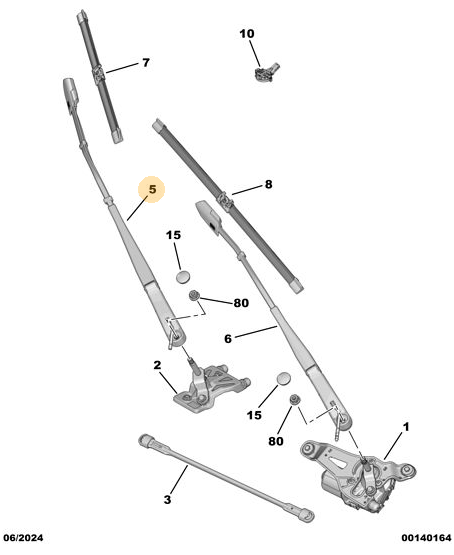 10
7
8
5
15
80
6
2
15
80
1
3
06/2024
00140164