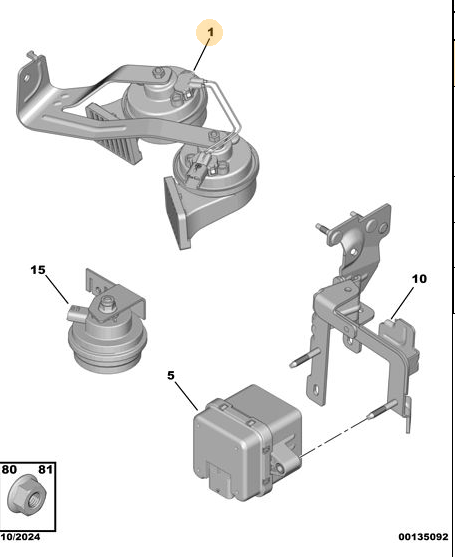 1

15

10

5

80 81

10/2024

00135092