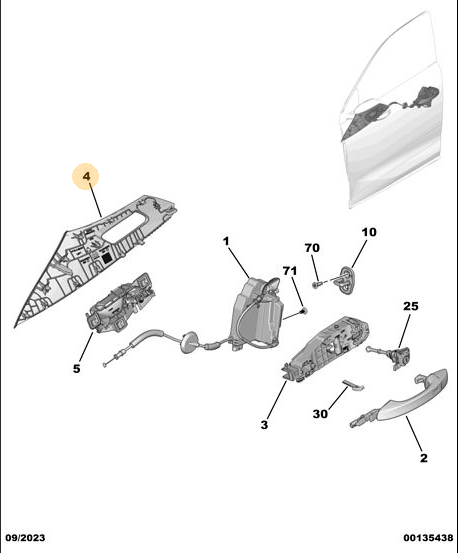 4

1

70

10

71

25

5

3

30

2

09/2023

00135438