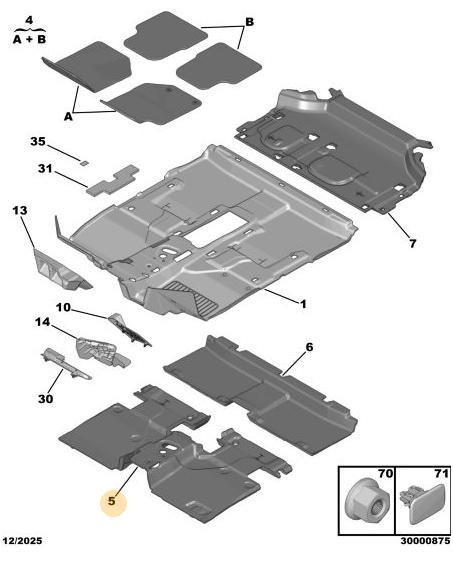 4
A + B

B

A

35

31

13

7

1

10

14

6

30

5

70

71

12/2025

30000875