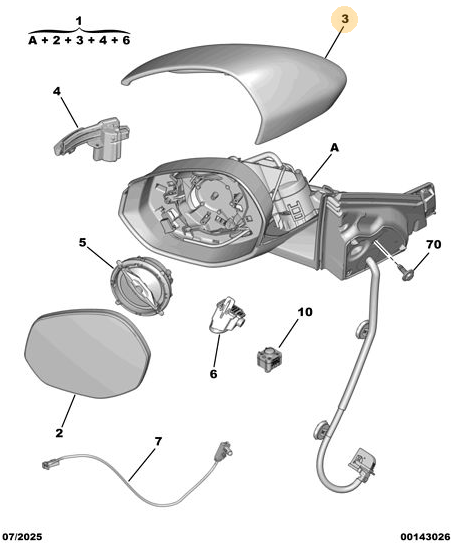 1
A + 2 + 3 + 4 + 6

3

4

A

5

70

10

6

2

7

07/2025

00143026