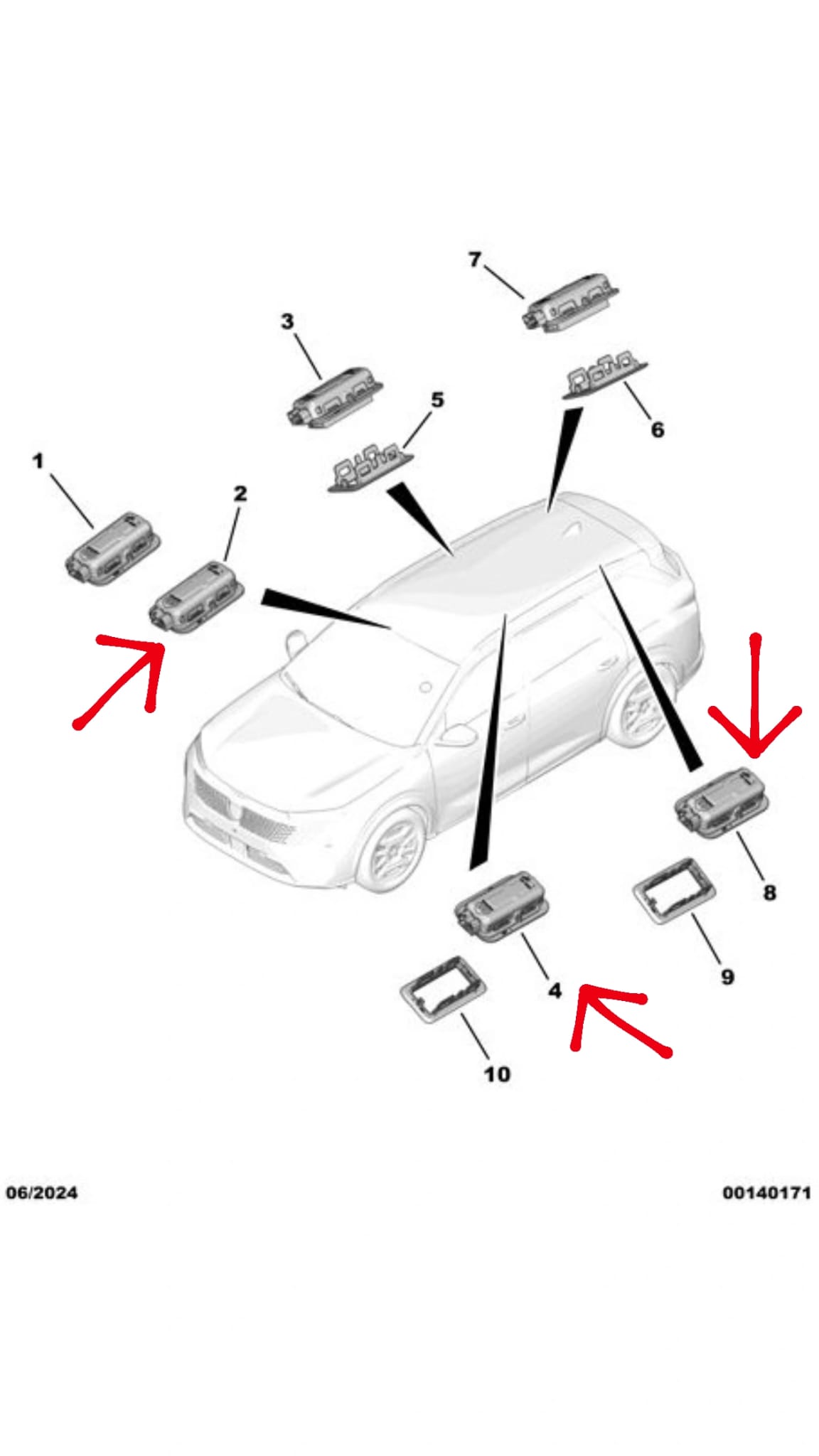 7

3

5

6

1

2

8

9

4

10

06/2024

00140171