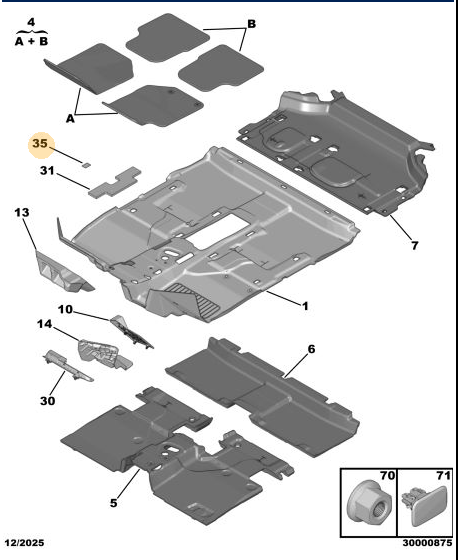 4
A + B

B

A

35

31

13

7

1

10

14

6

30

5

70

71

12/2025

30000875