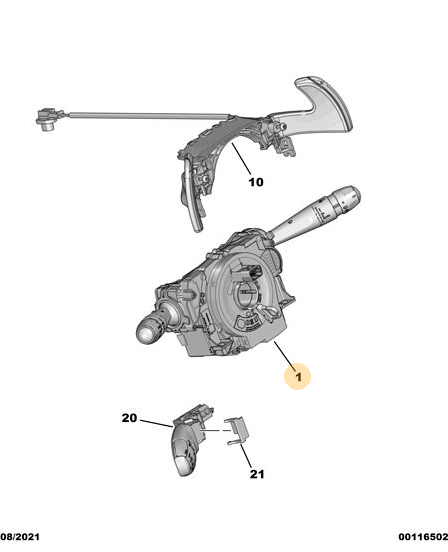 10

1

20

21

08/2021

00116502