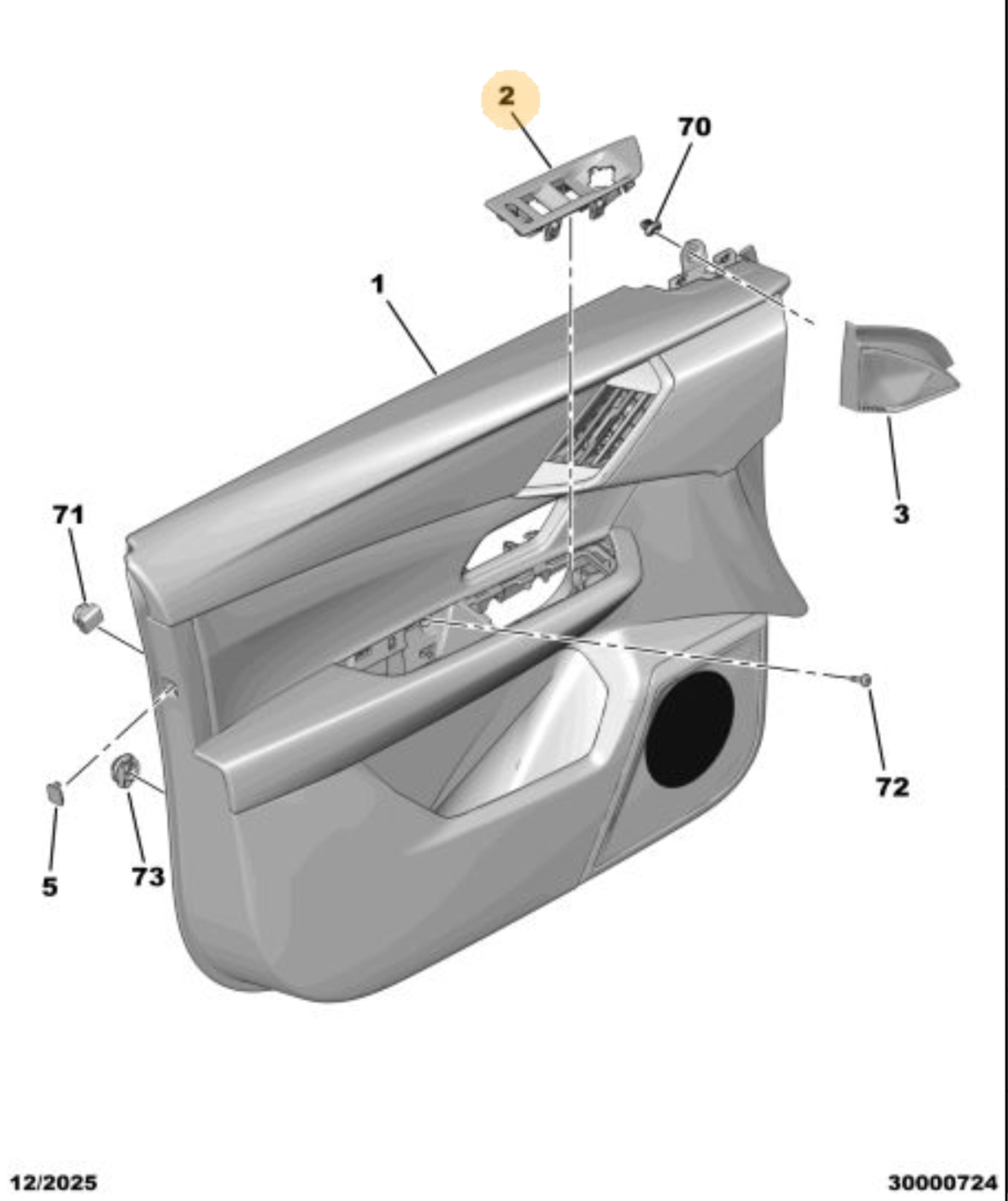 2
70
1
3
71
72
5
73
12/2025
30000724