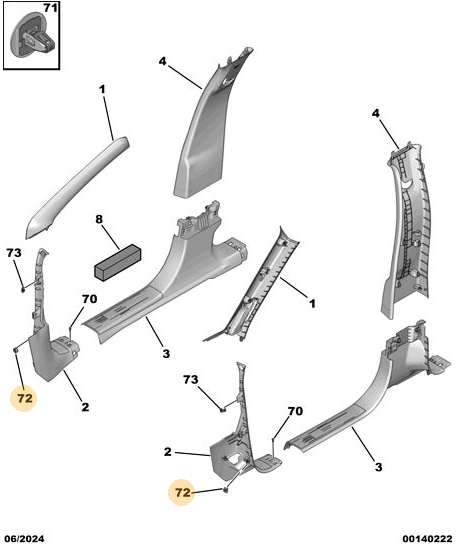 71

4

1

4

8

73

70

1

3

72

2

73

70

2

3

72

06/2024

00140222