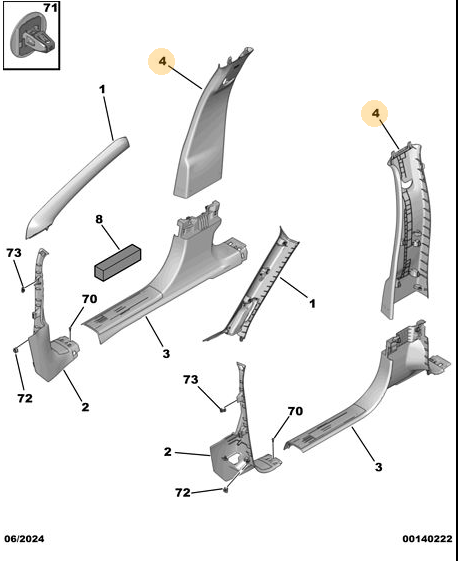 71

4

1

4

8

73

70

1

3

72

2

73

70

2

3

72

06/2024

00140222