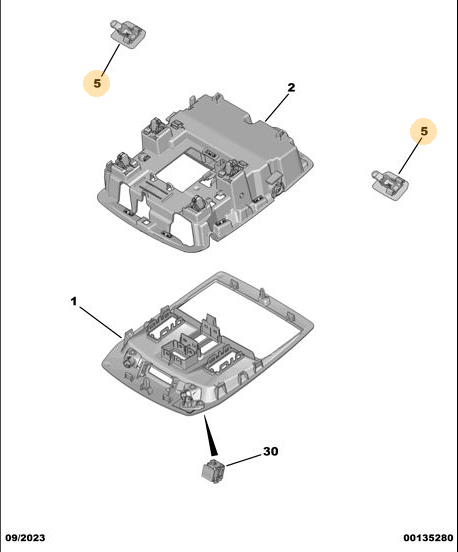 5

2

5

1

30

09/2023

00135280