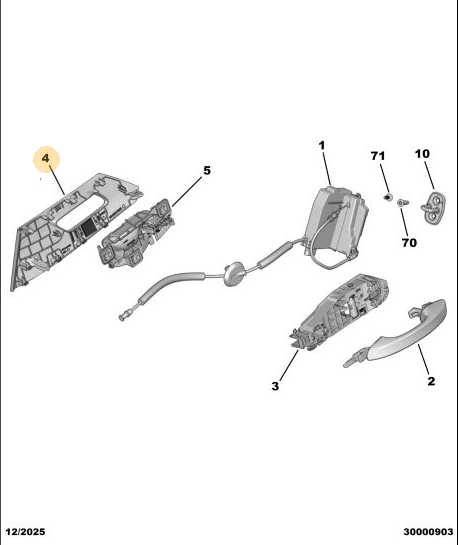 4
5
1
71
10
70
3
2
12/2025
30000903