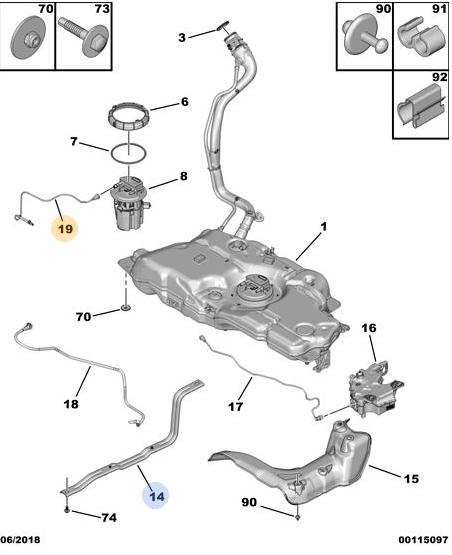 70
73
90
91
92
3
6
7
8
19
1
70
16
18
17
14
15
90
74
06/2018
00115097