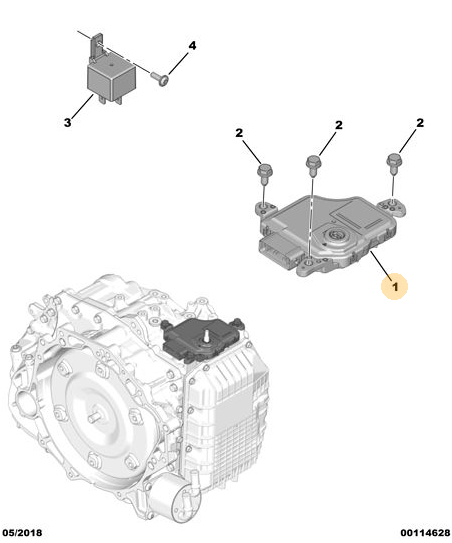 4
3
2
2
2
1
05/2018
00114628