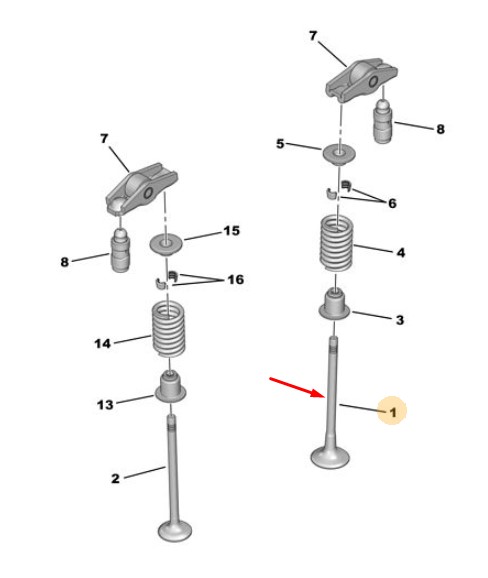 7
8
5
6
4
3
1
7
15
8
16
14
13
2