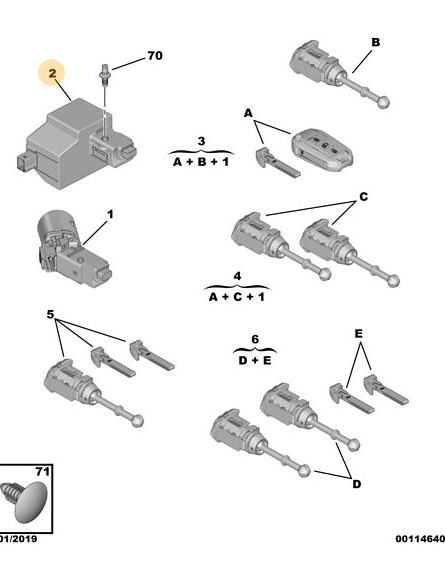 2

70

B

A

3
A + B + 1

1

C

4
A + C + 1

5

6
D + E

E

D

71

01/2019

00114640