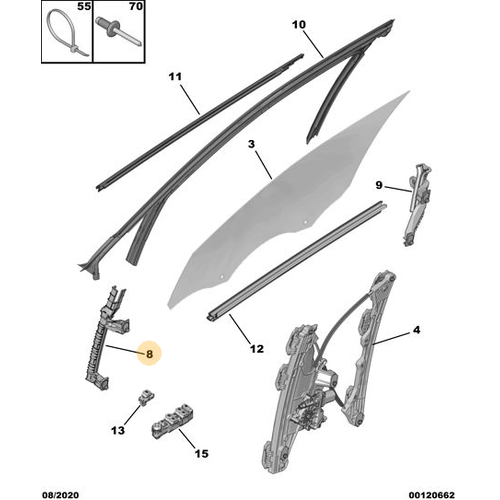 55
70
10
11
3
9
4
12
8
13
15
08/2020
00120662