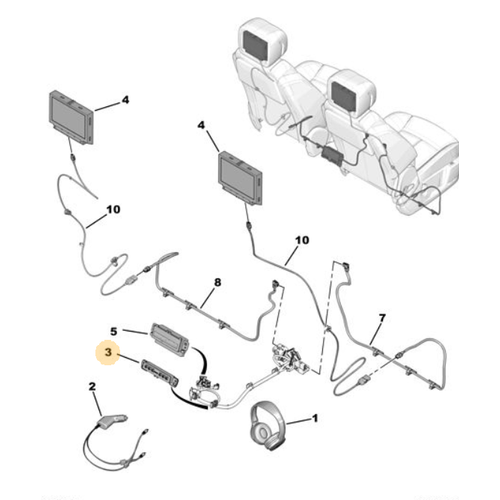 4
4
10
10
8
7
5
3
2
1