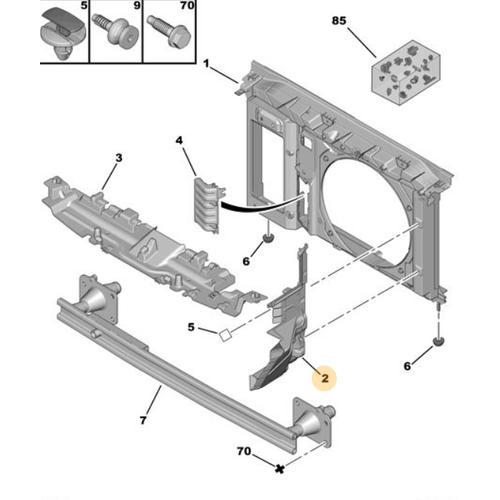 5
9
70
85
1
4
3
6
5
2
6
7
70