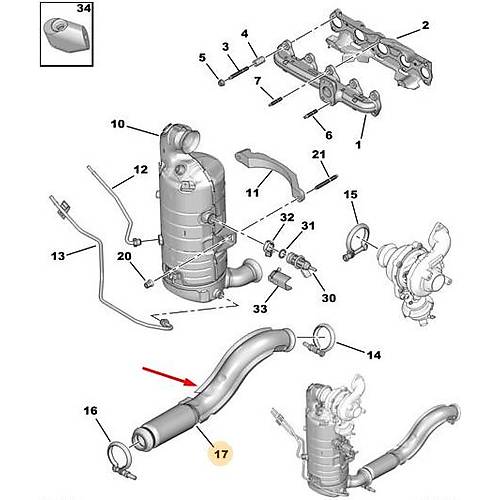 34
2
4
3
5
7
6
1
10
12
11
21
15
32
31
13
20
30
33
14
16
17