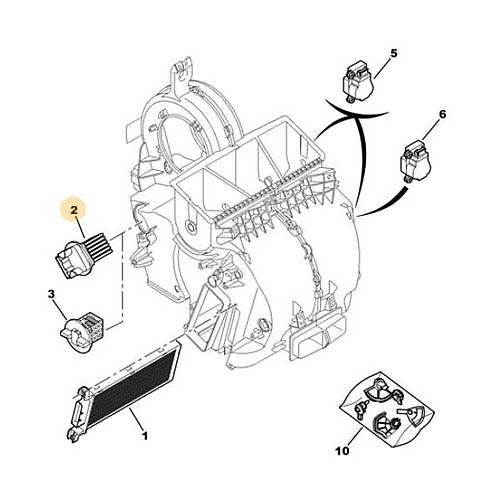 5
6
2
3
1
10