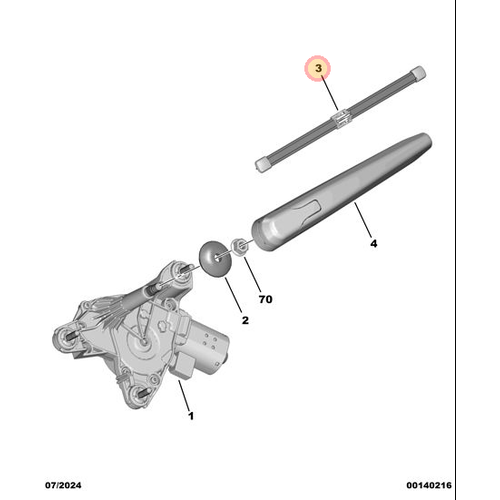 3

4

70

2

1

07/2024

00140216