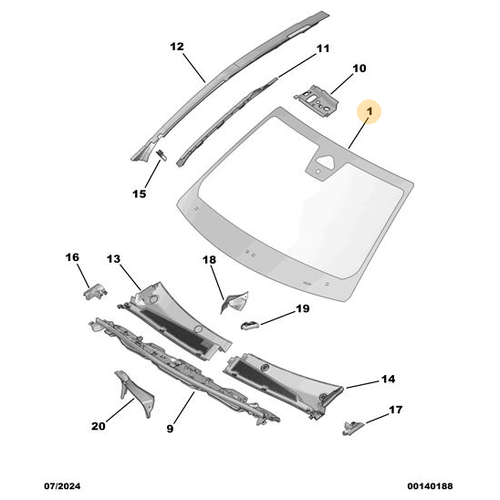 12
11
10
1
15
16
13
18
19
14
17
20
9
07/2024
00140188