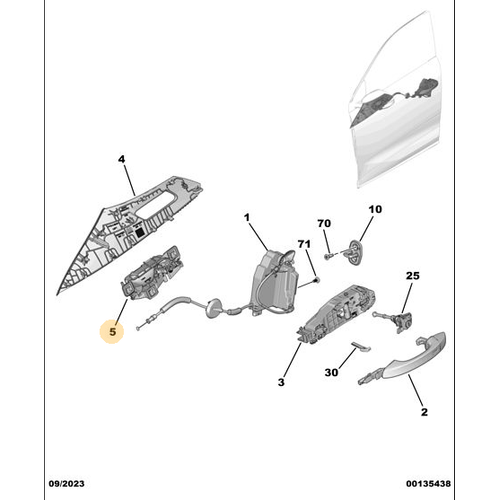 4

1

70

10

71

25

5

3

30

2

09/2023

00135438