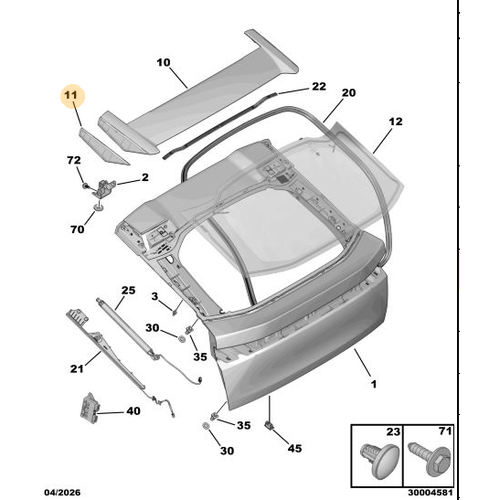 10
11
22
20
12
72
2
70
25
3
30
35
21
1
40
35
30
45
23
71
04/2026
30004581