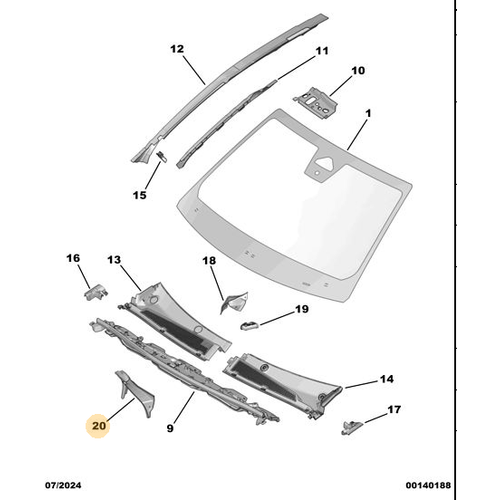 12
11
10
1
15
16
13
18
19
14
17
20
9
07/2024
00140188