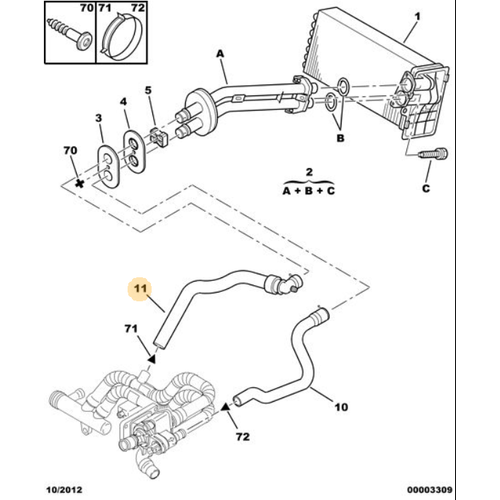 70
71
72
1
A
5
4
3
70
B
2
A + B + C
C
11
71
10
72
10/2012
00003309