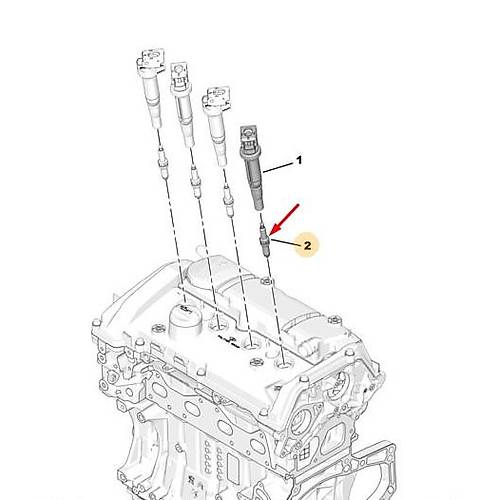 1

2