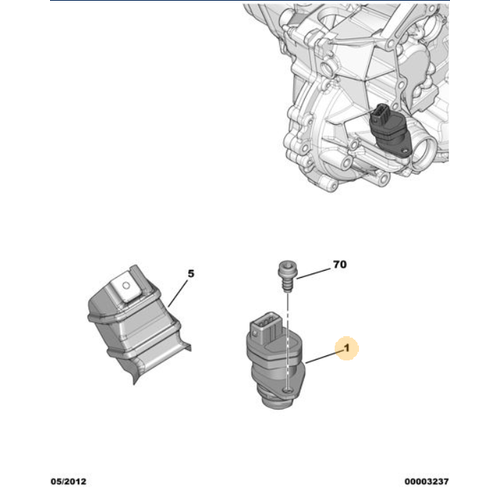 5

70

1

05/2012

00003237