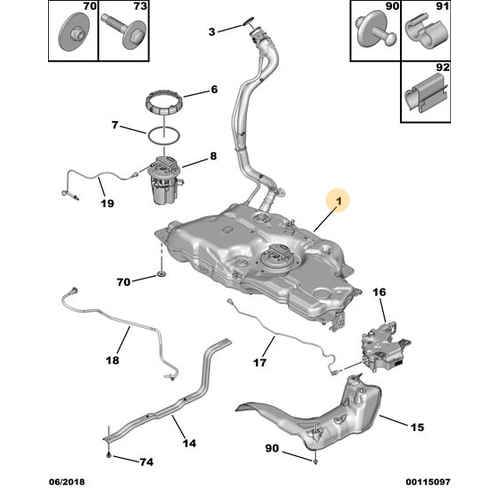 70
73
90
91
92
3
6
7
8
19
1
70
16
18
17
14
15
90
74
06/2018
00115097