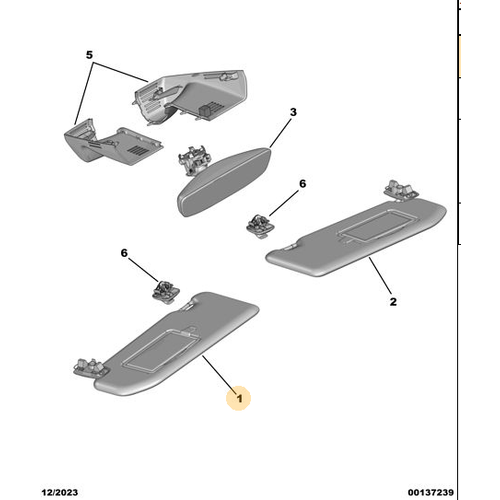 5

3

6

6

2

1

12/2023

00137239