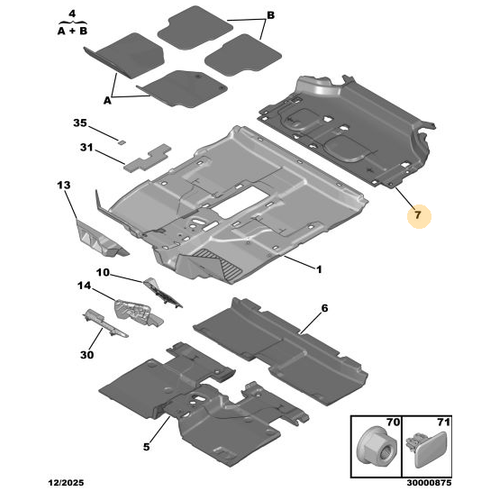 4
A + B

B

A

35

31

13

7

1

10

14

6

30

5

70

71

12/2025

30000875