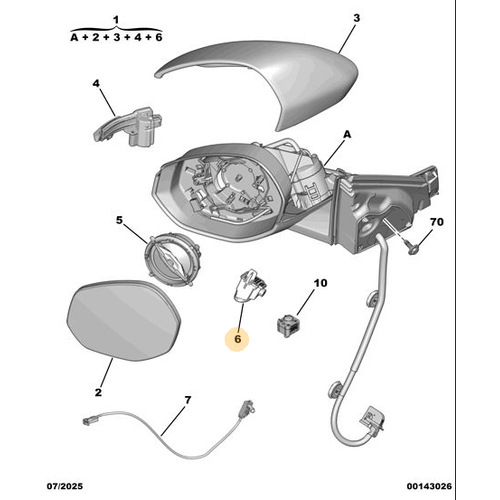 1
A + 2 + 3 + 4 + 6

3

4

A

5

70

10

6

2

7

07/2025

00143026