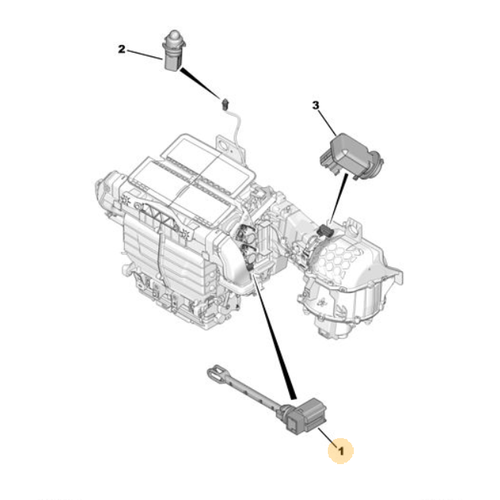 2
3
1