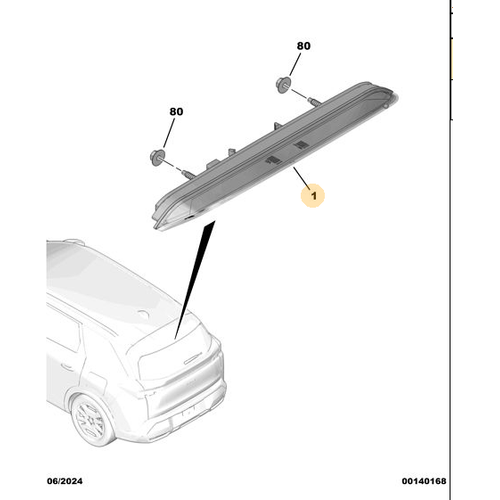 80

80

1

06/2024

00140168