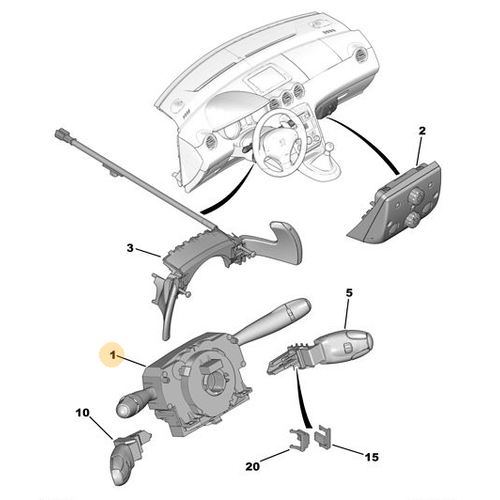 2
3
5
1
10
20
15