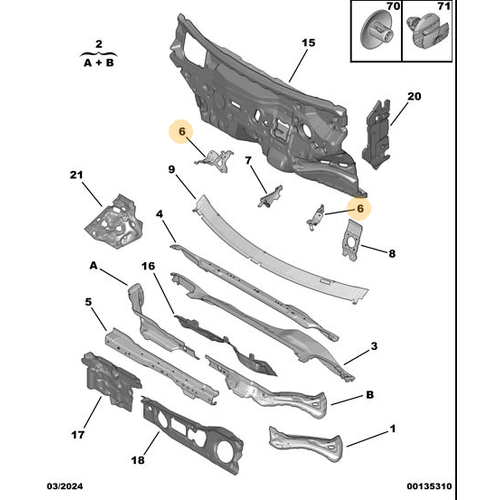 70
71
2
A + B
15
20
6
7
9
21
6
4
8
A
16
5
3
B
17
1
18
03/2024
00135310