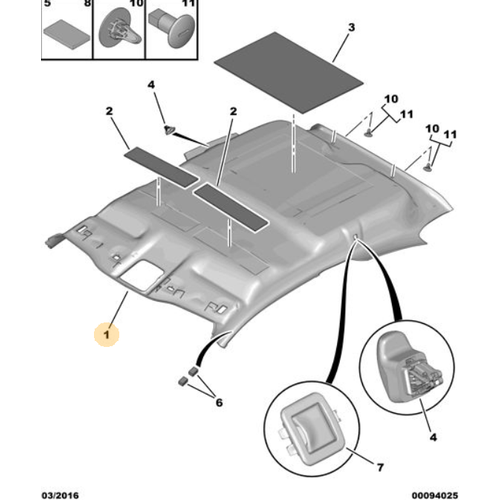 5 8 10 11

3

4

2 2

10 11

10 11

1

6

4

7

03/2016

00094025