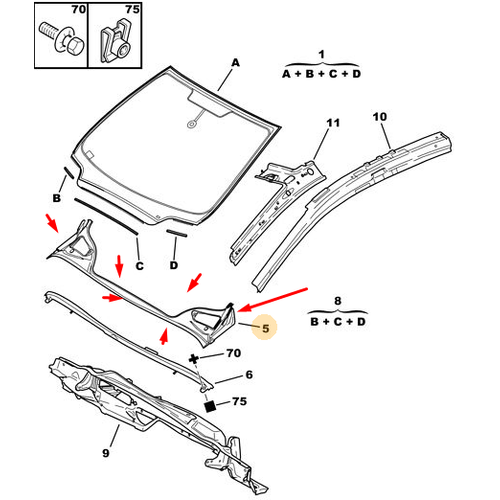 70

75

A

1

A + B + C + D

11

10

B

C

D

8

B + C + D

5

70

6

75

9