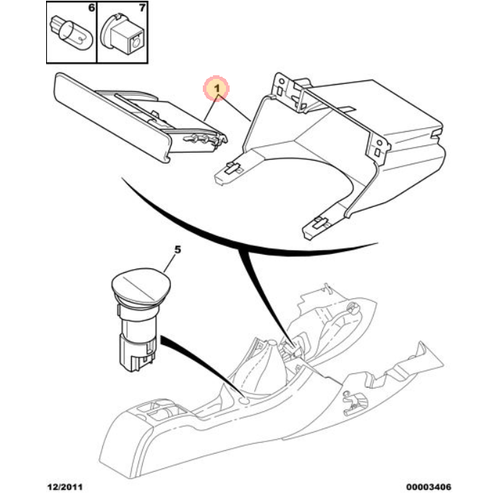 6
7
1
5
12/2011
00003406