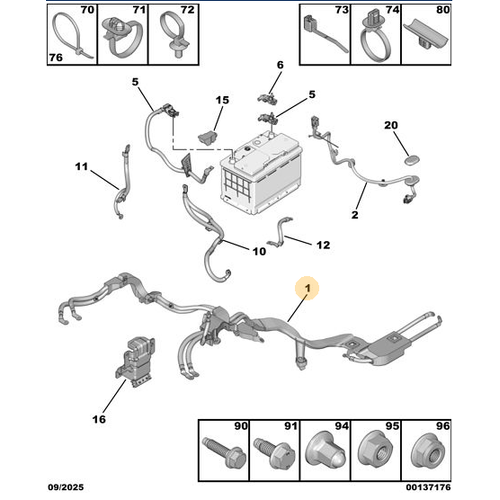 70
76
71
72
73
74
80
6
5
15
5
20
11
2
10
12
1
16
90
91
94
95
96
09/2025
00137176