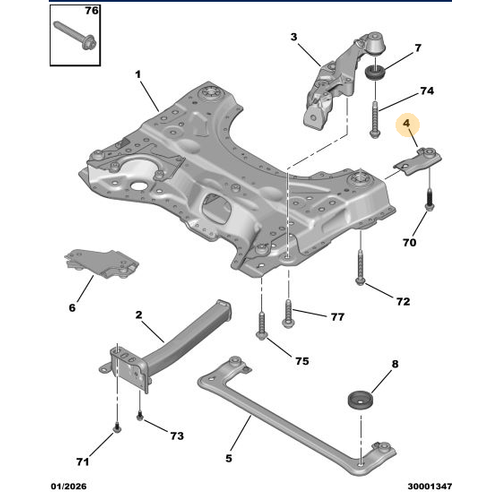 76

3

7

1

74

4

70

6

72

77

2

75

8

73

71

5

01/2026

30001347