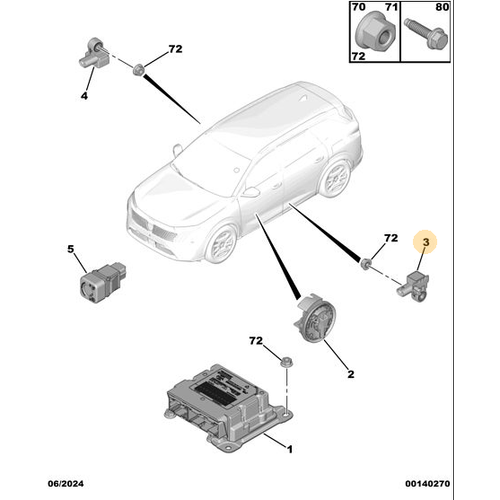 70
71
72
80

72
4

72
3
5

72
2
1

06/2024
00140270